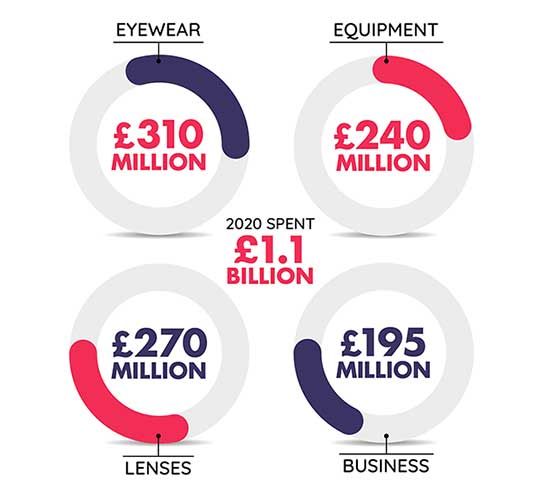 EYEWEAR

£310 MILLION

EQUIPMENT

£240 MILLION

2020 SPENT
£1.1
BILLION

£270 MILLION

LENSES

£195 MILLION

BUSINESS